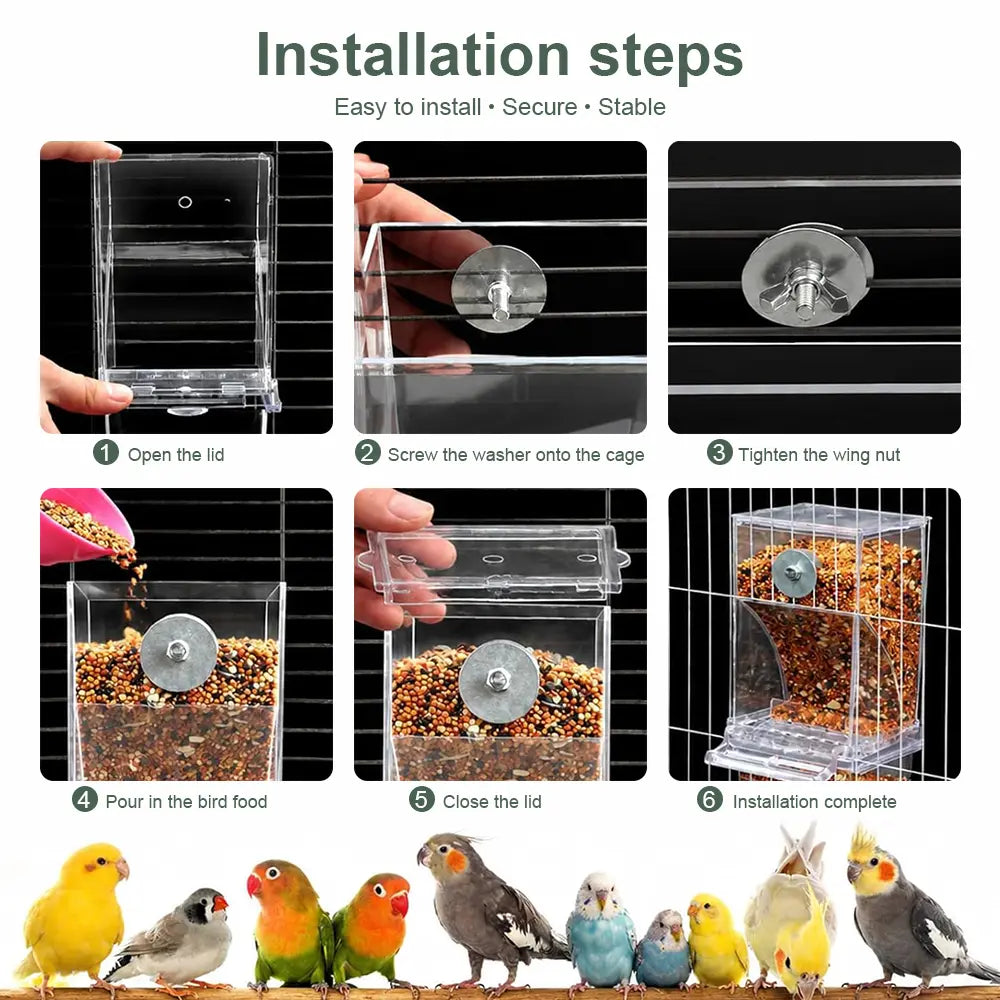 Installation steps

Easy to install • Secure • Stable

1 Open the lid

2 Screw the washer onto the cage

3 Tighten the wing nut

4 Pour in the bird food

5 Close the lid

6 Installation complete