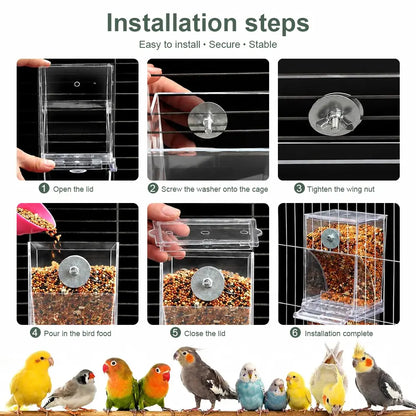 Installation steps

Easy to install • Secure • Stable

1 Open the lid

2 Screw the washer onto the cage

3 Tighten the wing nut

4 Pour in the bird food

5 Close the lid

6 Installation complete