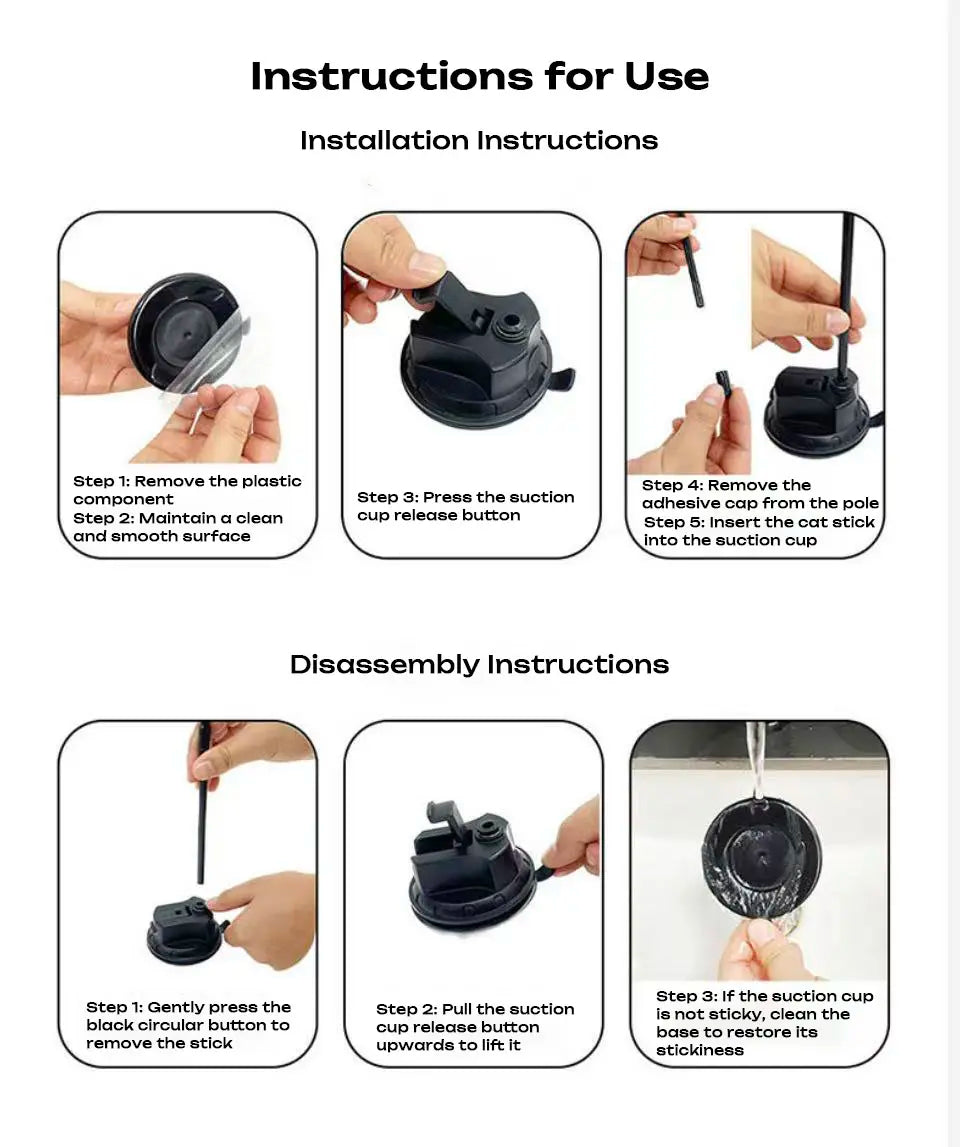 Instructions for Use

Installation Instructions

Step 1: Remove the plastic component
Step 2: Maintain a clean and smooth surface

Step 3: Press the suction cup release button

Step 4: Remove the adhesive cap from the pole
Step 5: Insert the cat stick into the suction cup

Disassembly Instructions

Step 1: Gently press the black circular button to remove the stick

Step 2: Pull the suction cup release button upwards to lift it

Step 3: If the suction cup is not sticky, clean the base to restore its stickiness